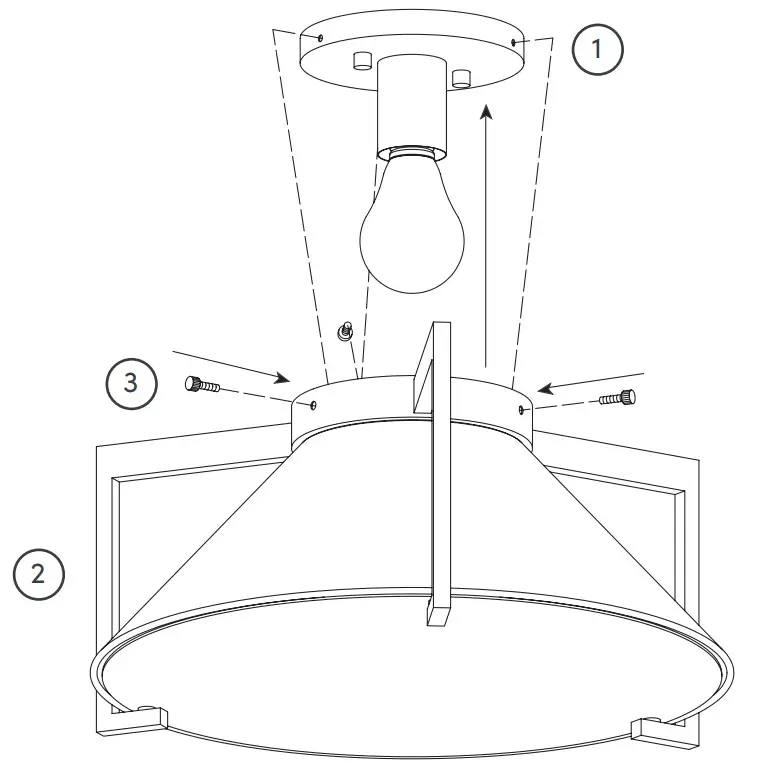 1

3

2