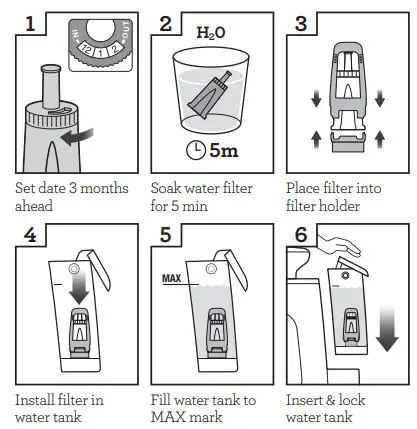 1

IN 12 1 2 OUT

Set date 3 months ahead

2

$H_2O$

5m

Soak water filter for 5 min

3

Place filter into filter holder

4

Install filter in water tank

5

MAX

Fill water tank to MAX mark

6

Insert & lock water tank