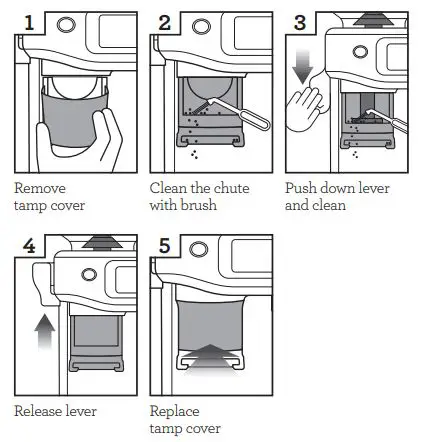 1

Remove tamp cover

2

Clean the chute with brush

3

Push down lever and clean

4

Release lever

5

Replace tamp cover