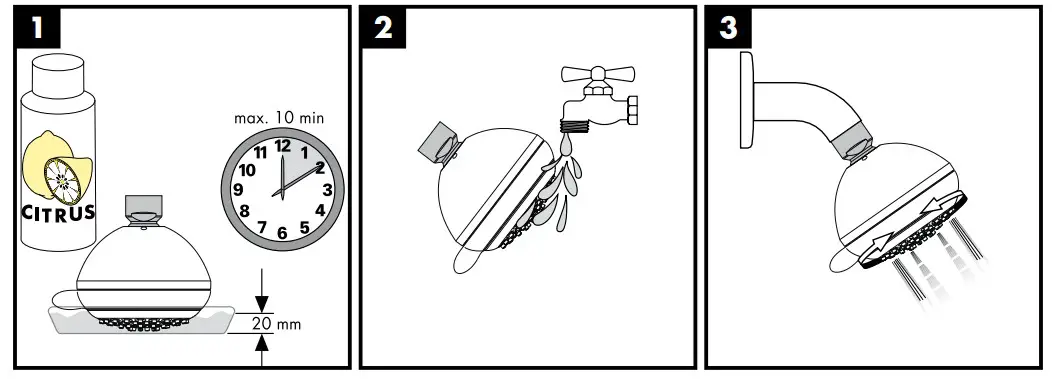 1

CITRUS

max. 10 min

12
1
2
3
4
5
6
7
8
9
10
11

20 mm

2

3