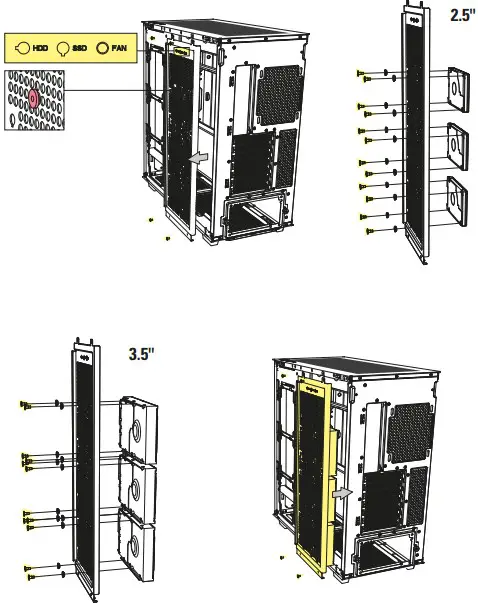 HDD SSD FAN

2.5"

3.5"