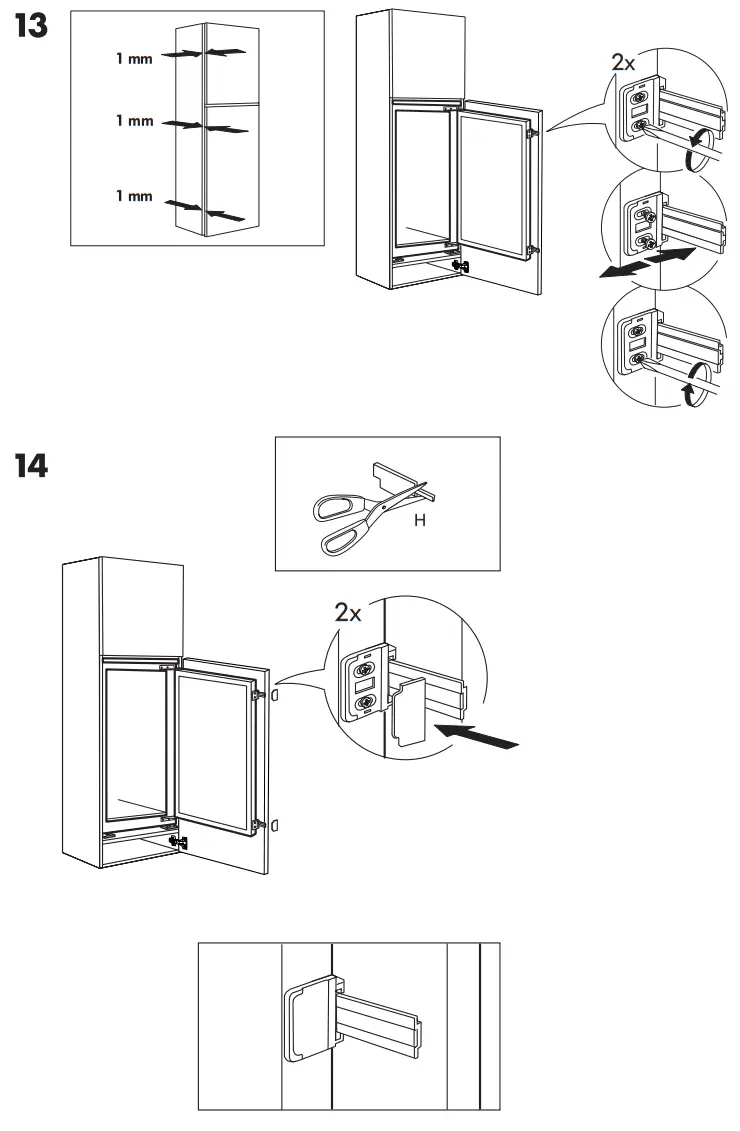 13

1 mm

1 mm

1 mm

2x

14

H

2x