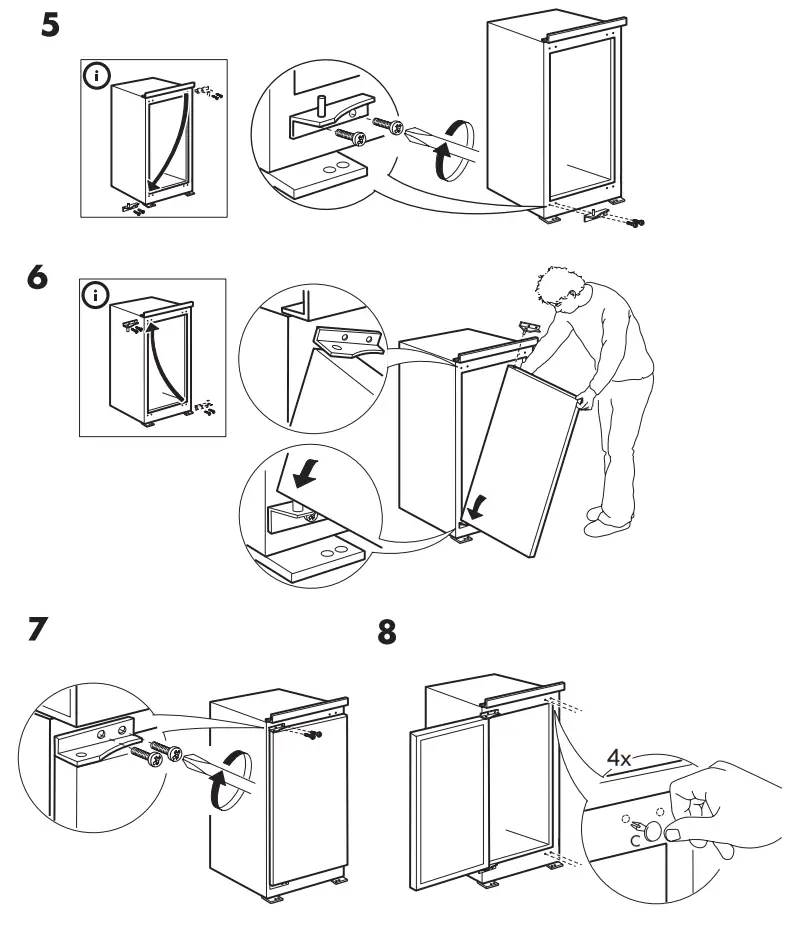 5

i

6

i

7

8

4x

C