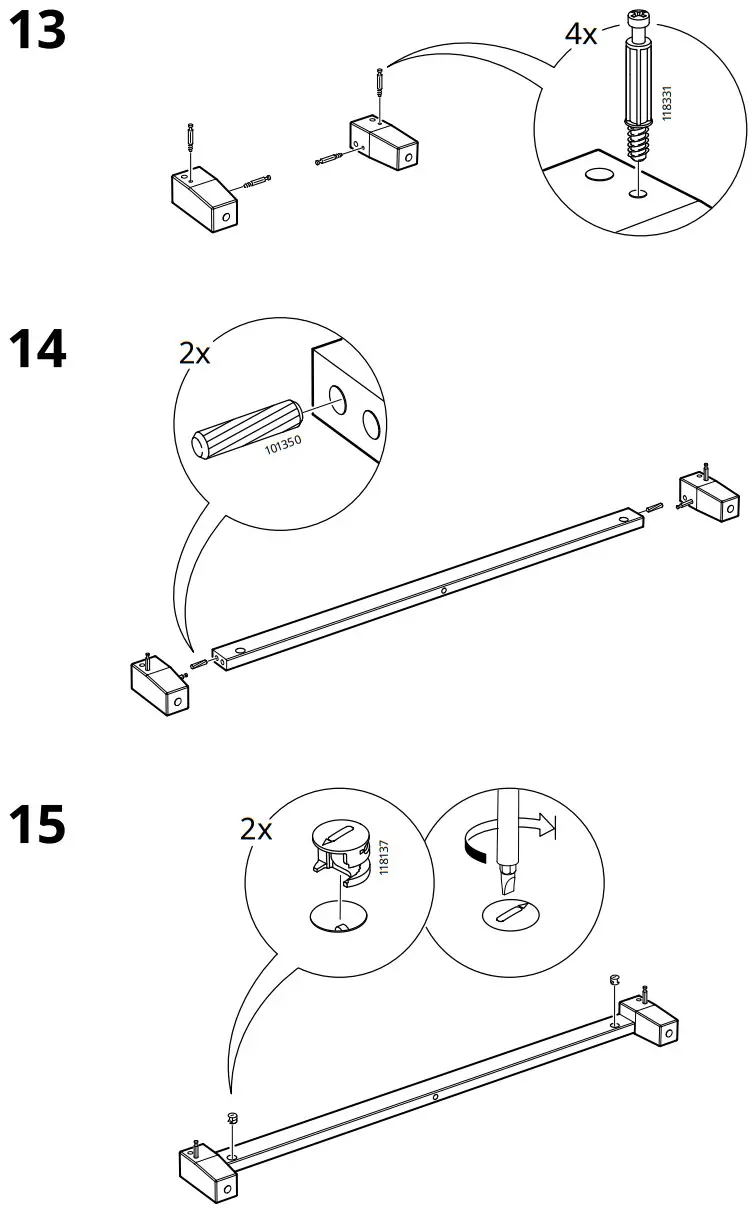 13

4x

118331

14

2x

101350

15

2x

118137