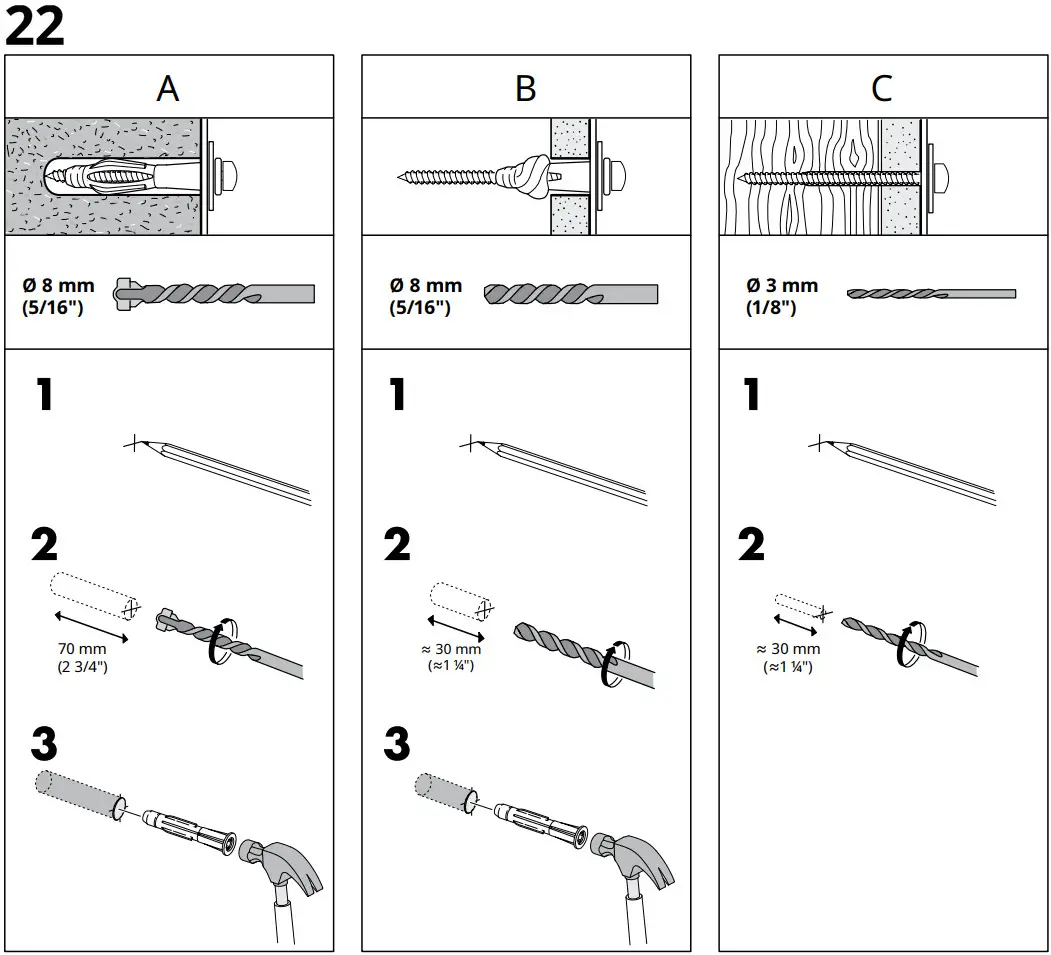 22

A

Ø 8 mm
(5/16")

1

2

70 mm
(2 3/4")

3

B

Ø 8 mm
(5/16")

1

2

≈ 30 mm
(≈1 ¼")

3

C

Ø 3 mm
(1/8")

1

2

≈ 30 mm
(≈1 ¼")