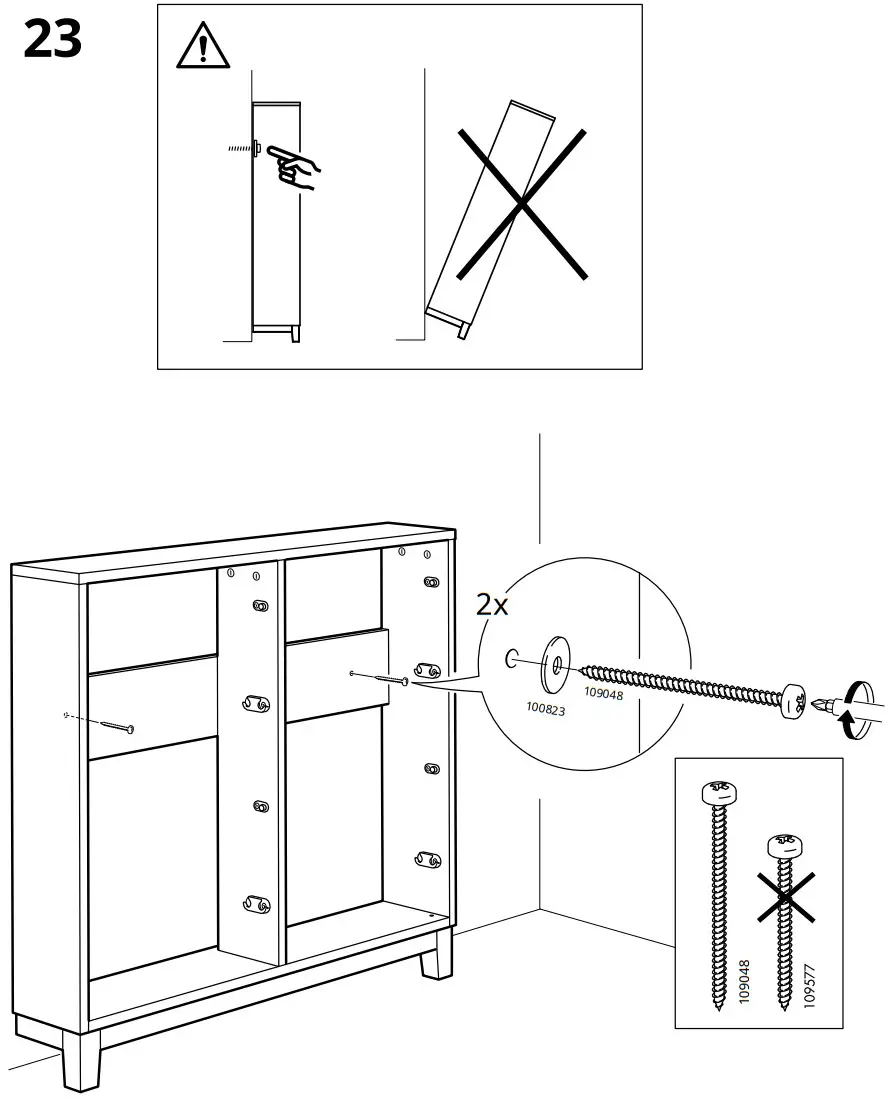 23

2x

100823

109048

109048

109577