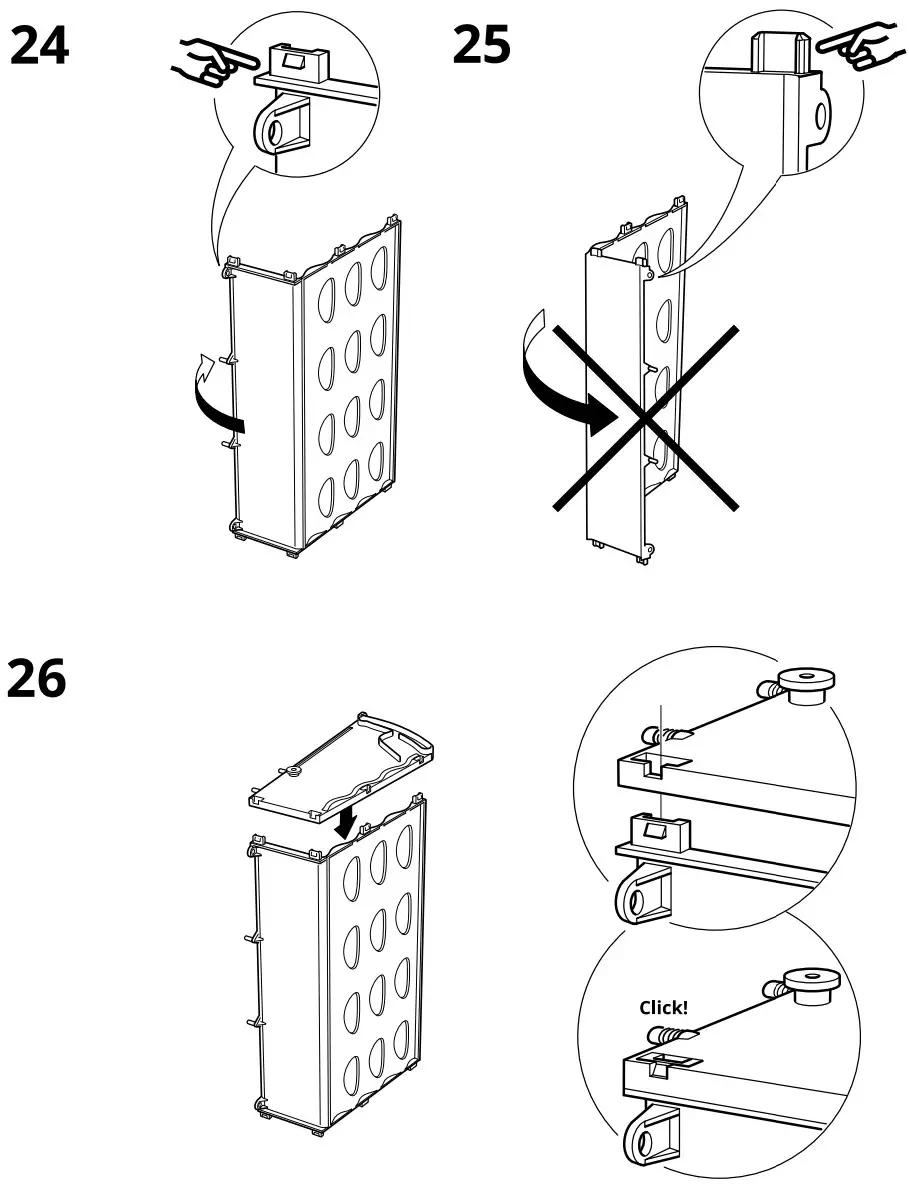 24

25

26

Click!