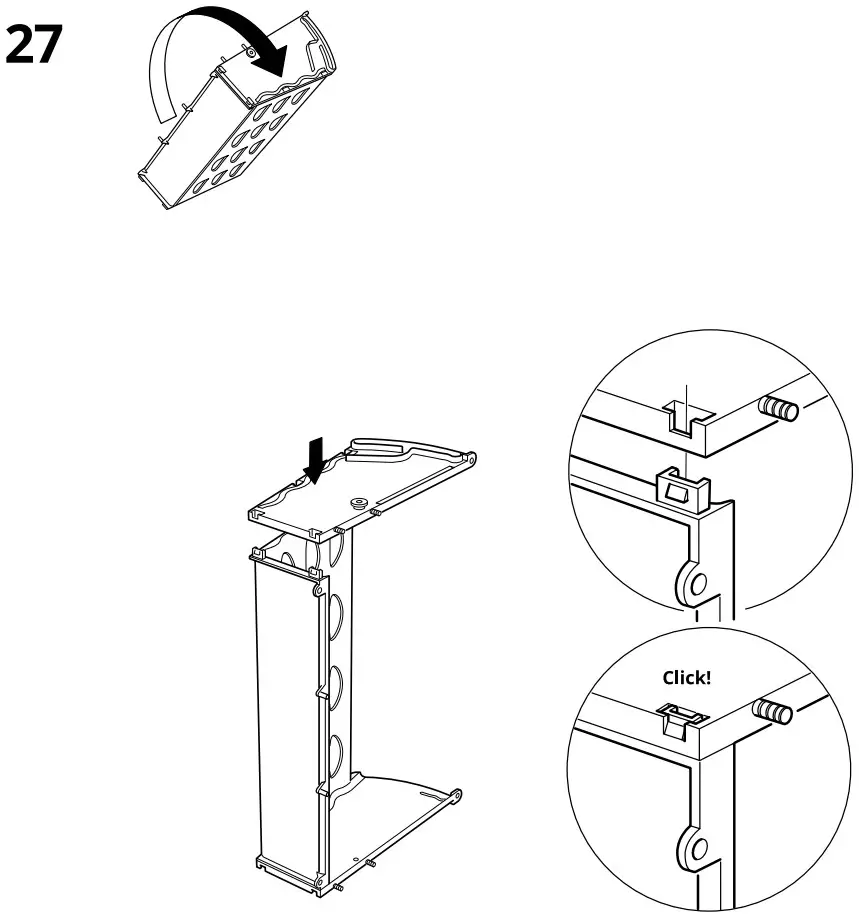 27

Click!