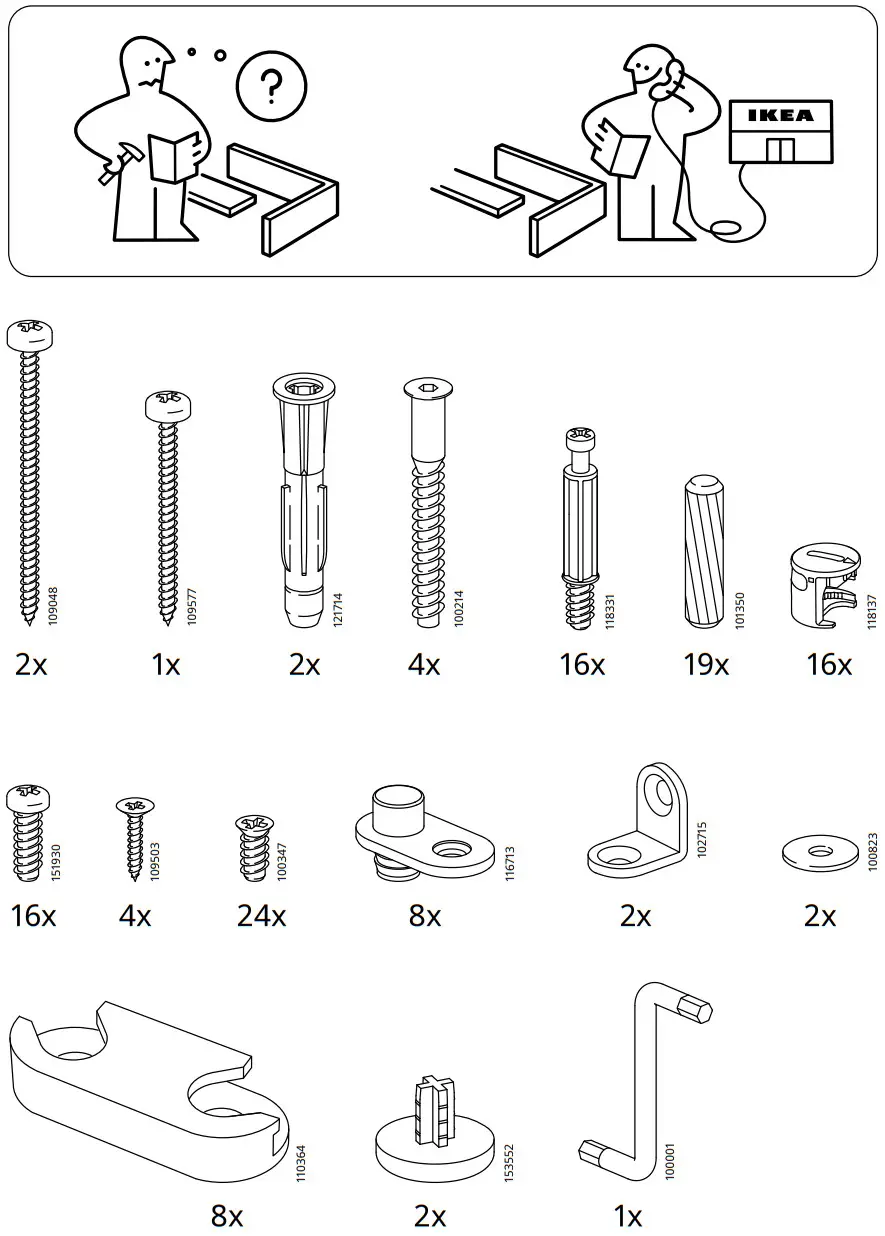 ?

IKEA

109048
2x

109577
1x

121714
2x

100214
4x

118331
16x

101350
19x

118137
16x

151930
16x

109503
4x

100347
24x

116713
8x

102715
2x

100823
2x

110364
8x

153552
2x

100001
1x