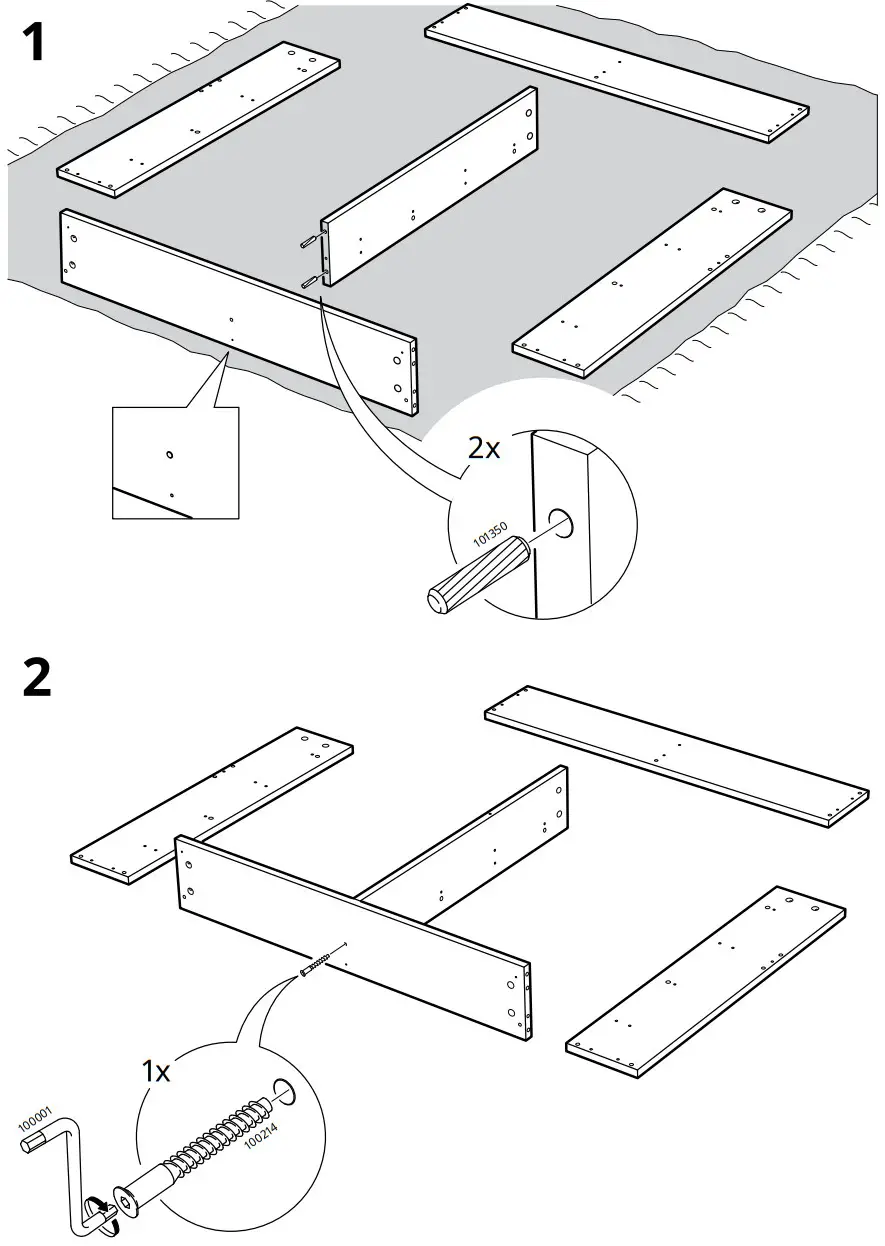 1

2x

101350

2

1x

100001

100214