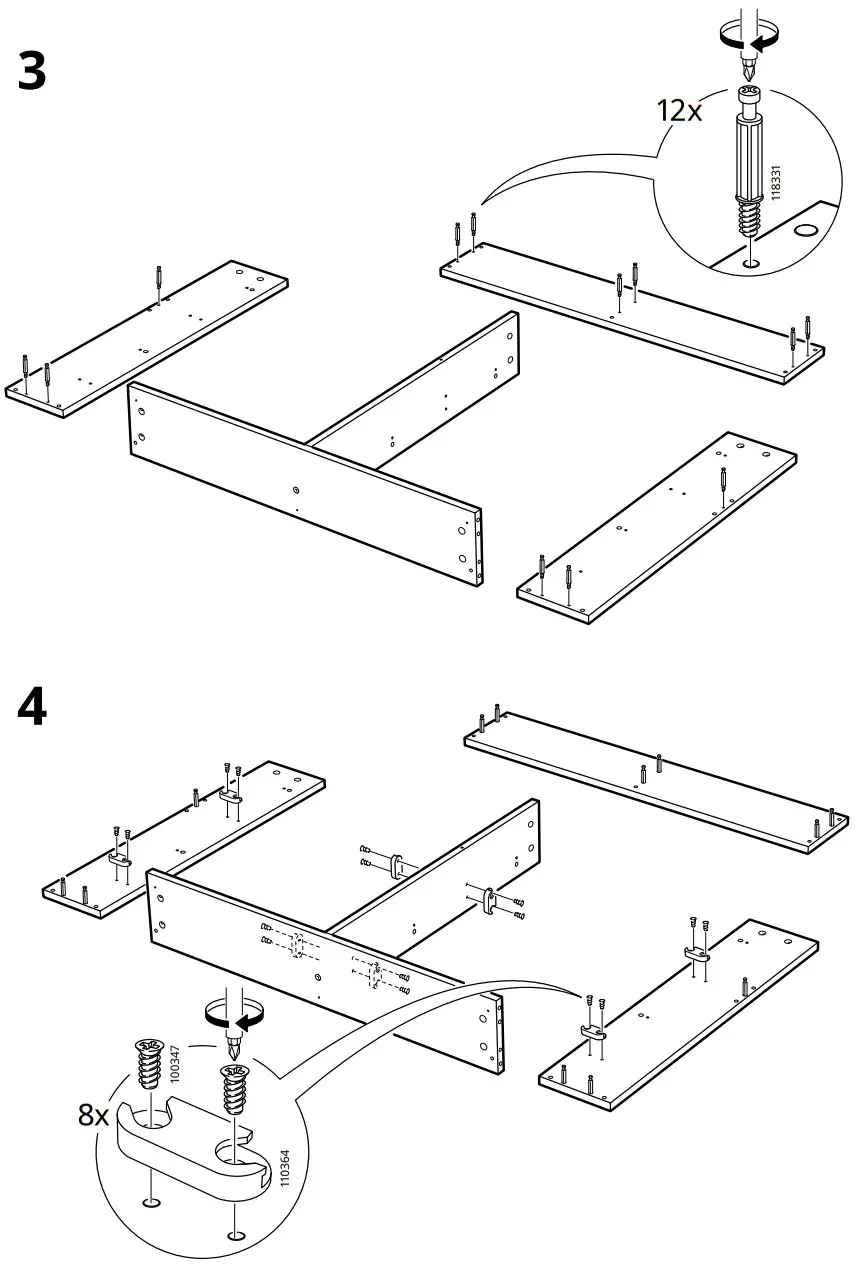 3

12x

118331

4

8x

100347

110364