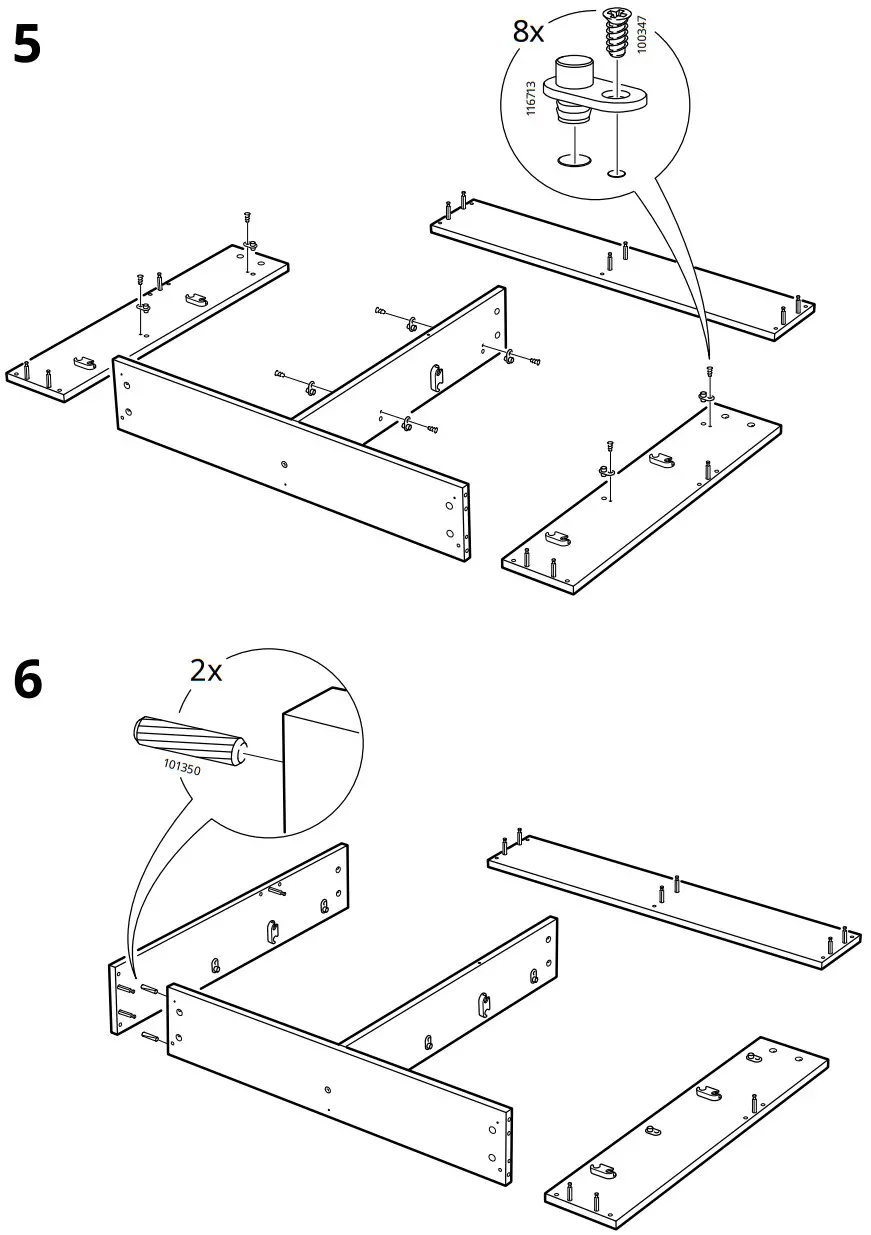 5

8x

116713

100347

6

2x

101350