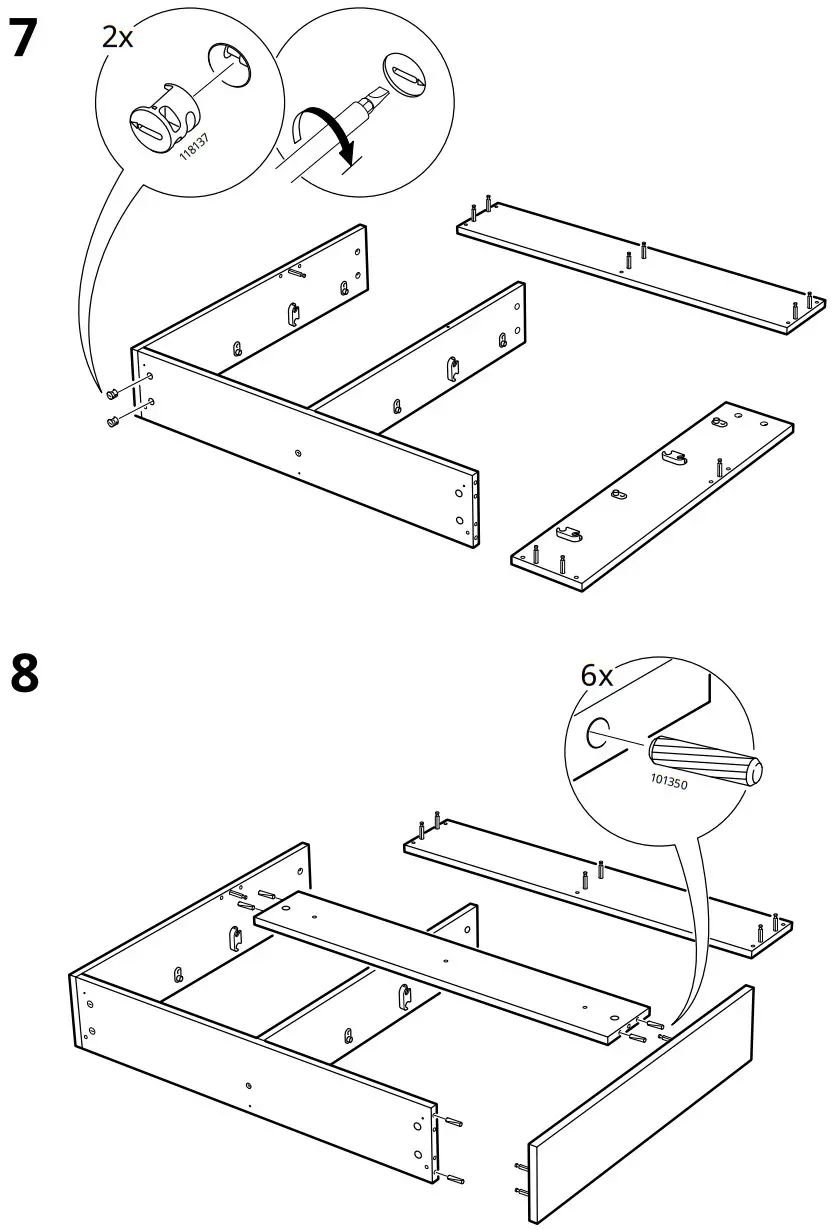 7

2x

118137

8

6x

101350