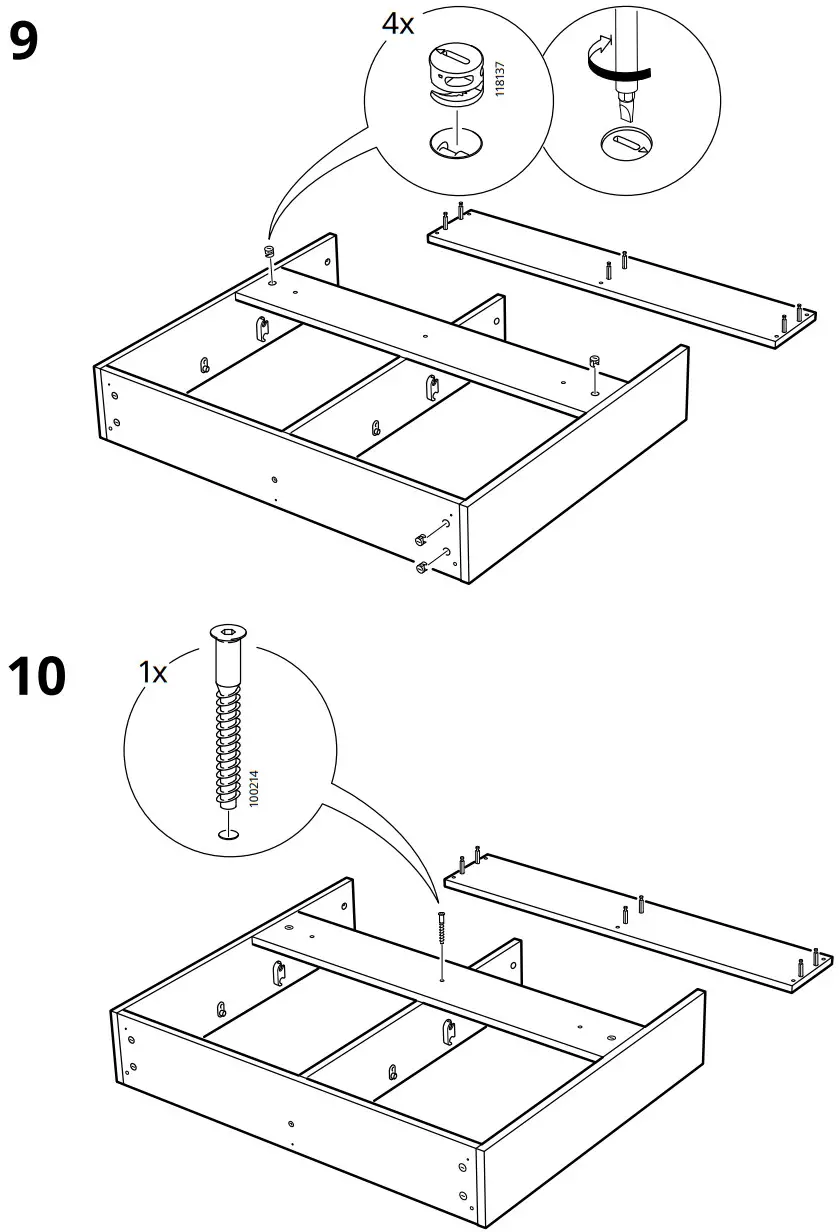 9

4x

118137

10

1x

100214