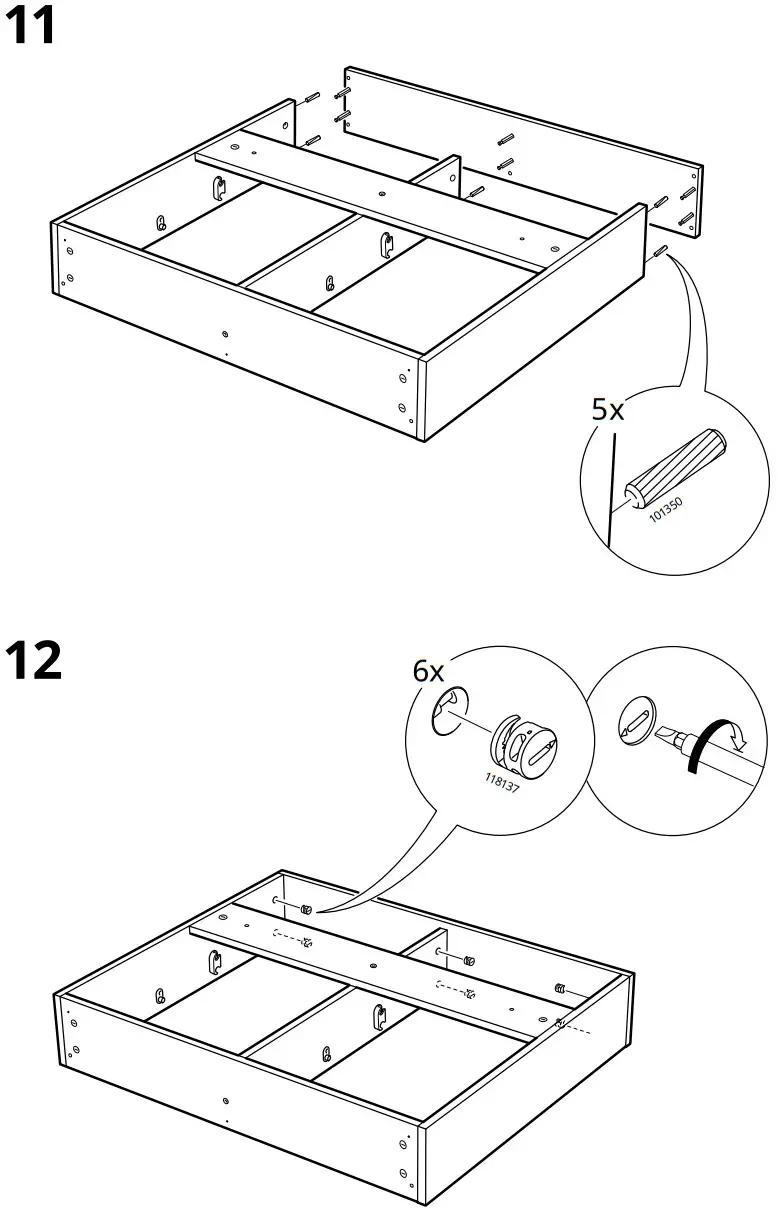 11

5x

101350

12

6x

118137