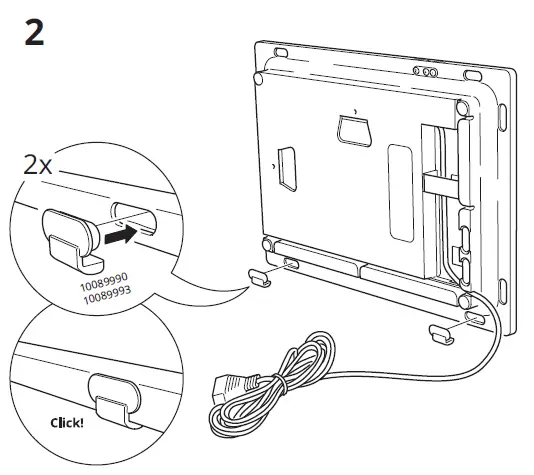 2

2x

10089990
10089993

Click!