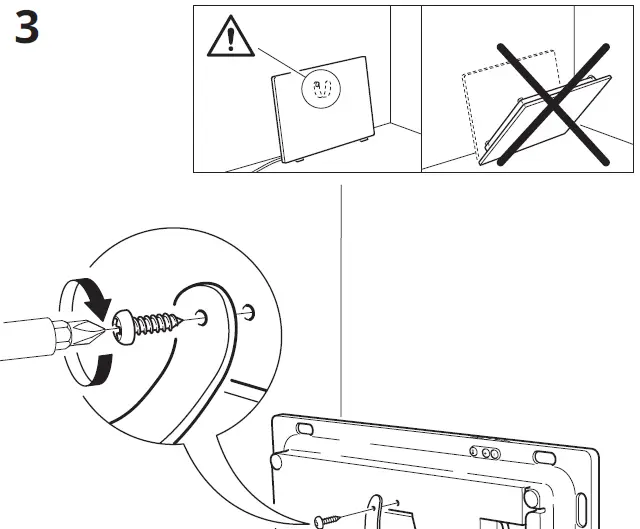 3