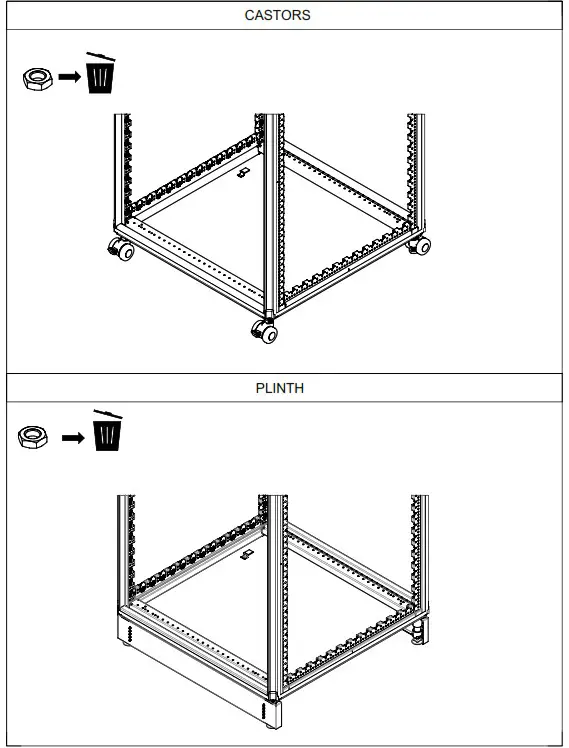 CASTORS

PLINTH