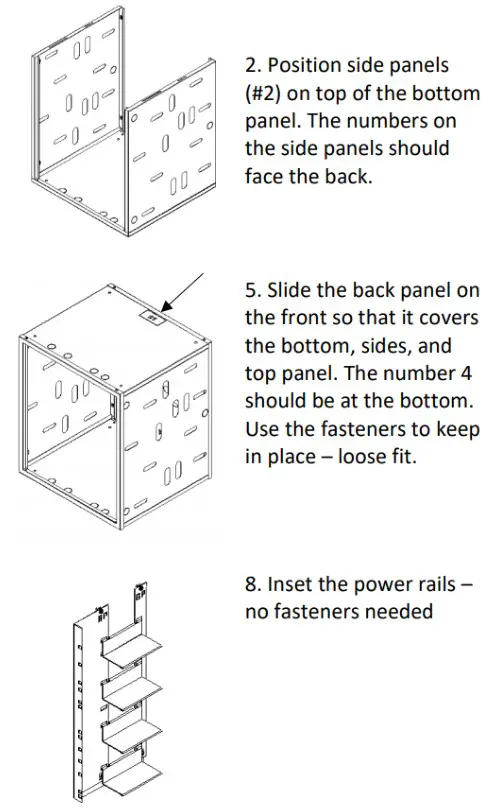 2. Position side panels (#2) on top of the bottom panel. The numbers on the side panels should face the back.

5. Slide the back panel on the front so that it covers the bottom, sides, and top panel. The number 4 should be at the bottom. Use the fasteners to keep in place – loose fit.

8. Inset the power rails – no fasteners needed