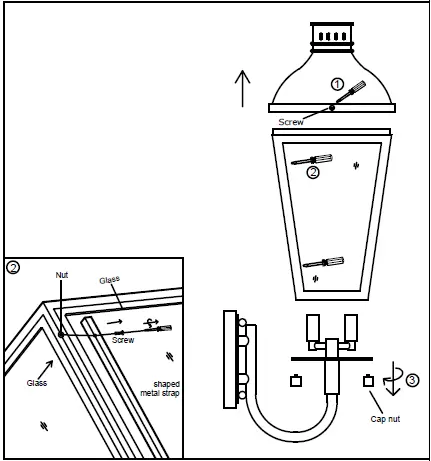 ①
Screw
②
②
Nut
Glass
Screw
Glass
shaped metal strap
③
Cap nut