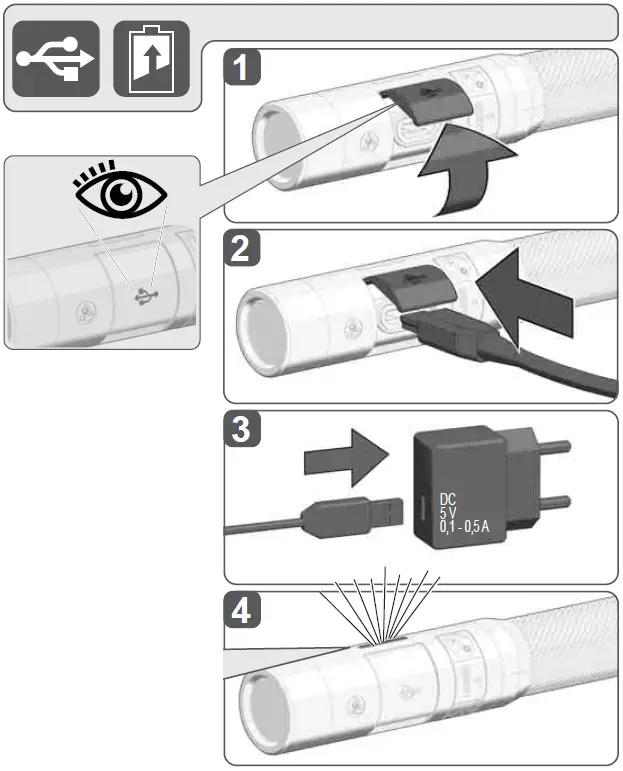 1

2

3

DC
5 V
0,1 - 0,5 A

4