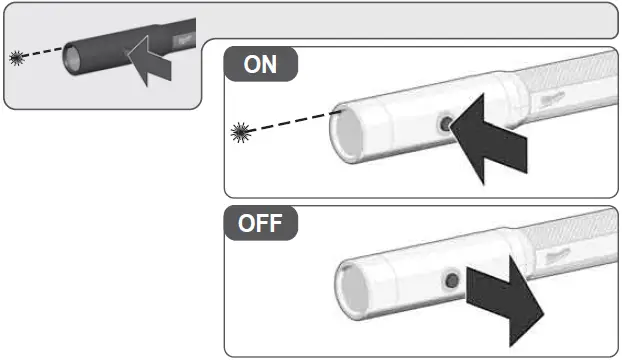 ON

OFF