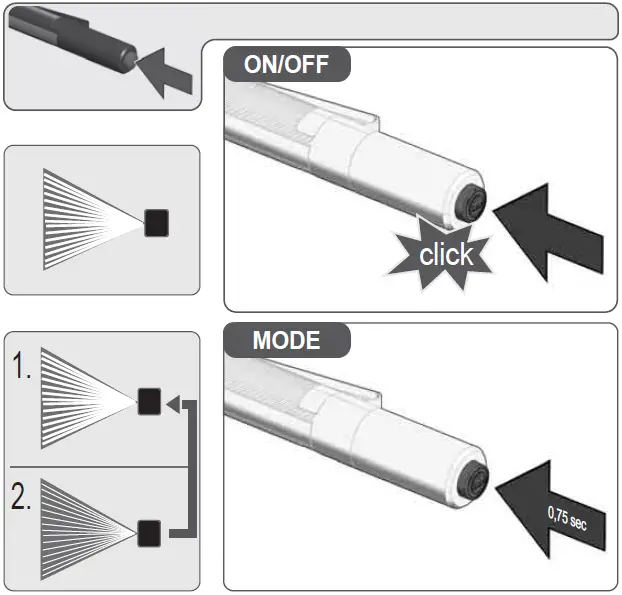 ON/OFF

click

MODE

1.

2.

0,75 sec