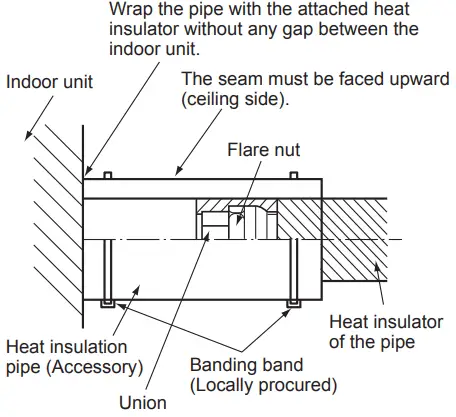 Wrap the pipe with the attached heat insulator without any gap between the indoor unit.

Indoor unit

The seam must be faced upward (ceiling side).

Flare nut

Heat insulator of the pipe

Heat insulation pipe (Accessory)

Banding band (Locally procured)

Union