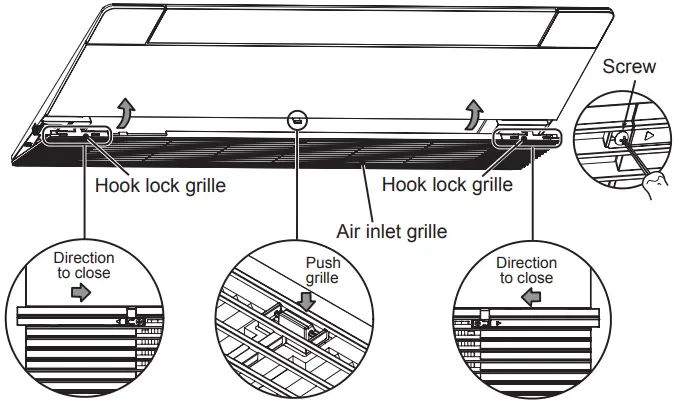 Screw

Hook lock grille

Hook lock grille

Air inlet grille

Direction to close

Push grille

Direction to close