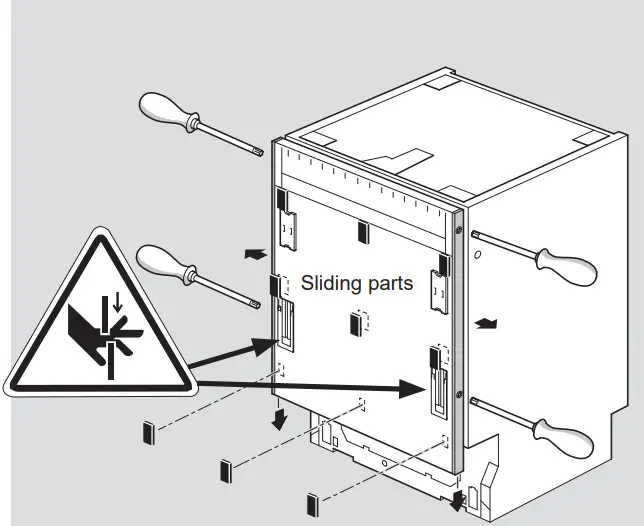 Sliding parts