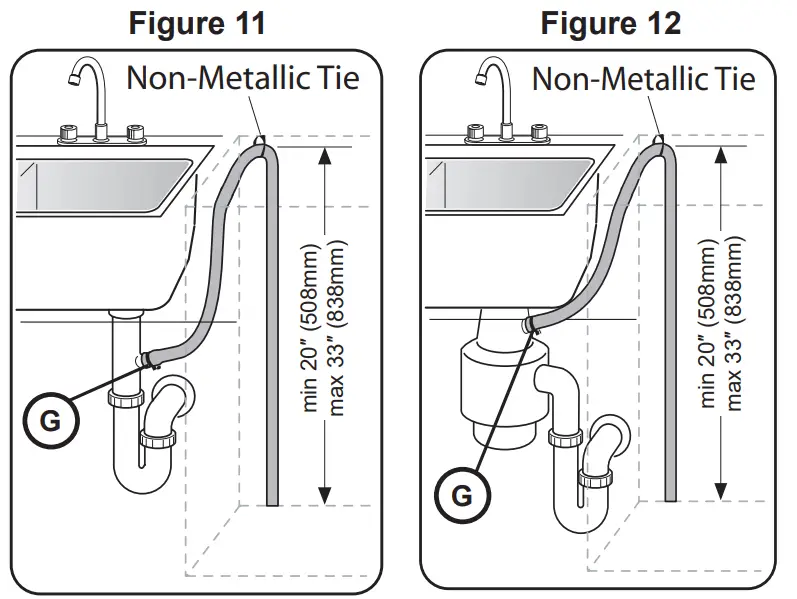 Figure 11

Non-Metallic Tie

min 20" (508mm)
max 33" (838mm)

G

Figure 12

Non-Metallic Tie

min 20" (508mm)
max 33" (838mm)

G