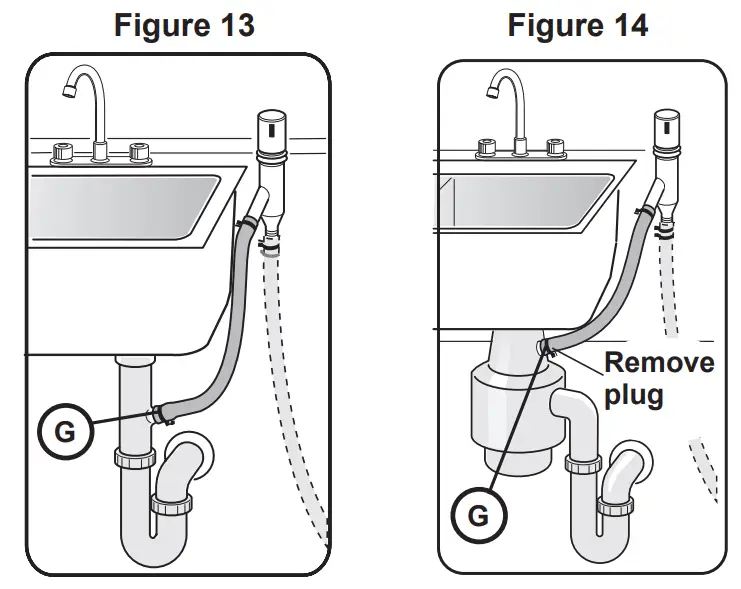 Figure 13

G

Figure 14

Remove plug

G