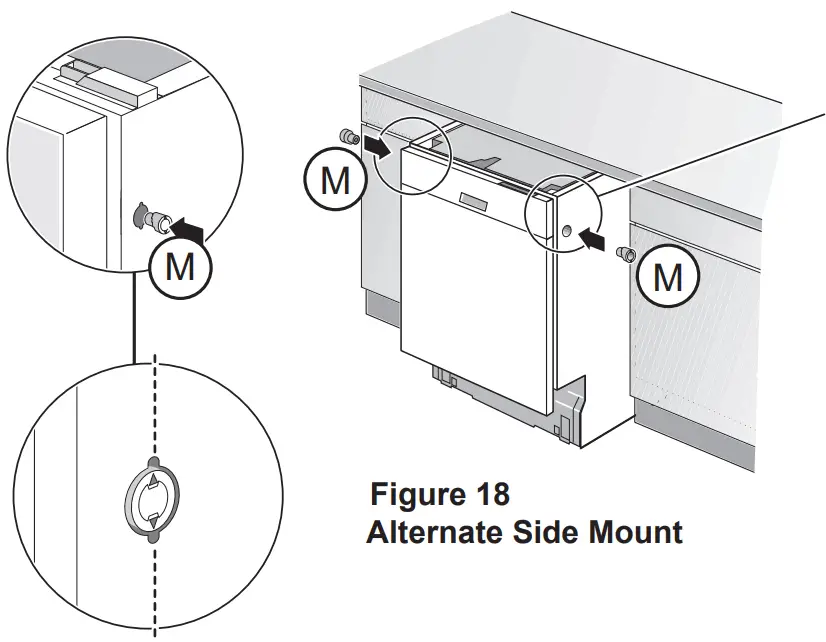 M

M

M

Figure 18
Alternate Side Mount