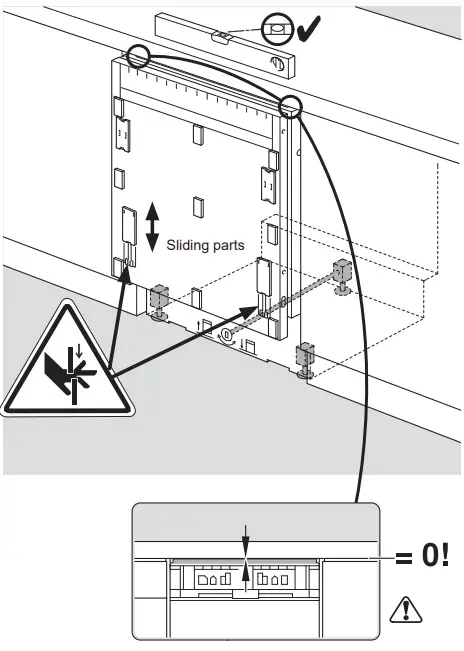 Sliding parts

= 0!