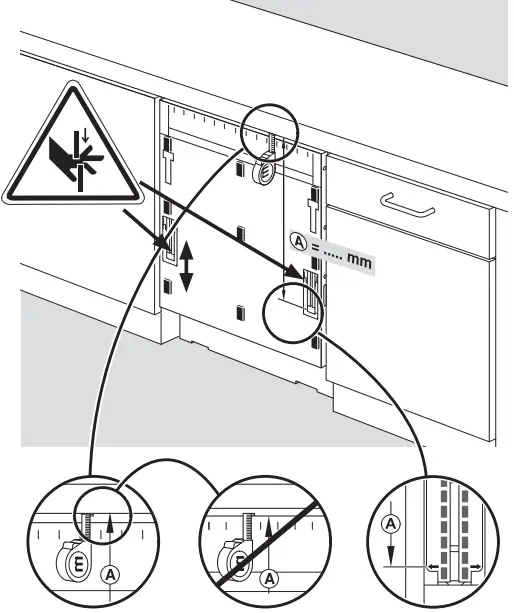 A = ..... mm

A

A

A