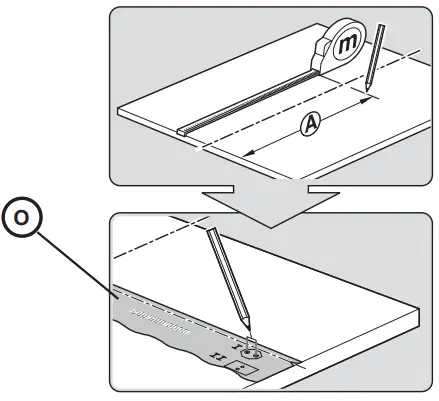 m
A
O
I
II