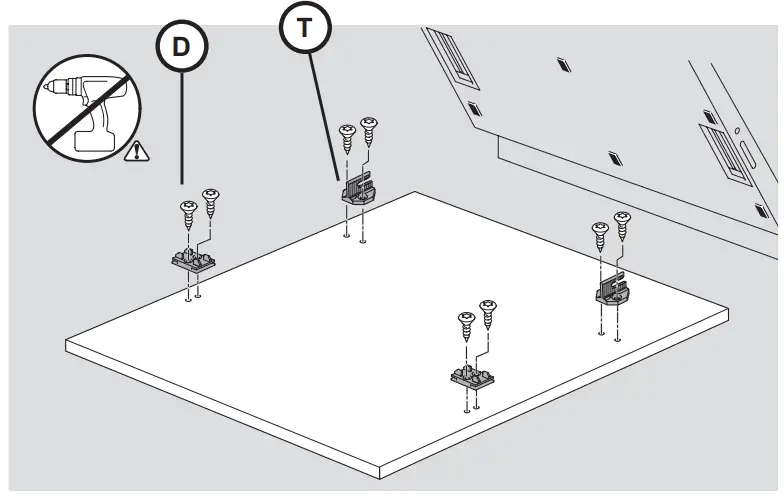 D

T