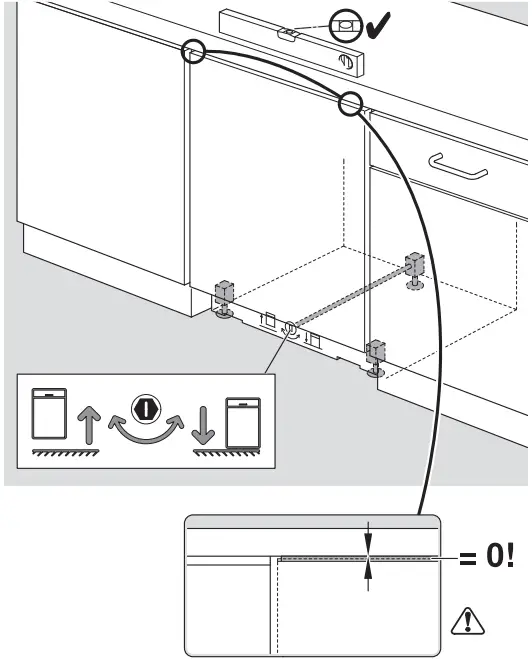 = 0!