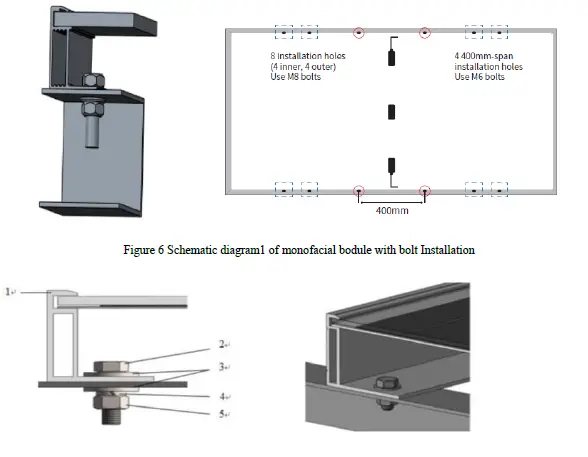 8 installation holes (4 inner, 4 outer) Use M8 bolts

4 400mm-span installation holes Use M6 bolts

400mm

Figure 6 Schematic diagram1 of monofacial bodule with bolt Installation

1

2

3

4

5