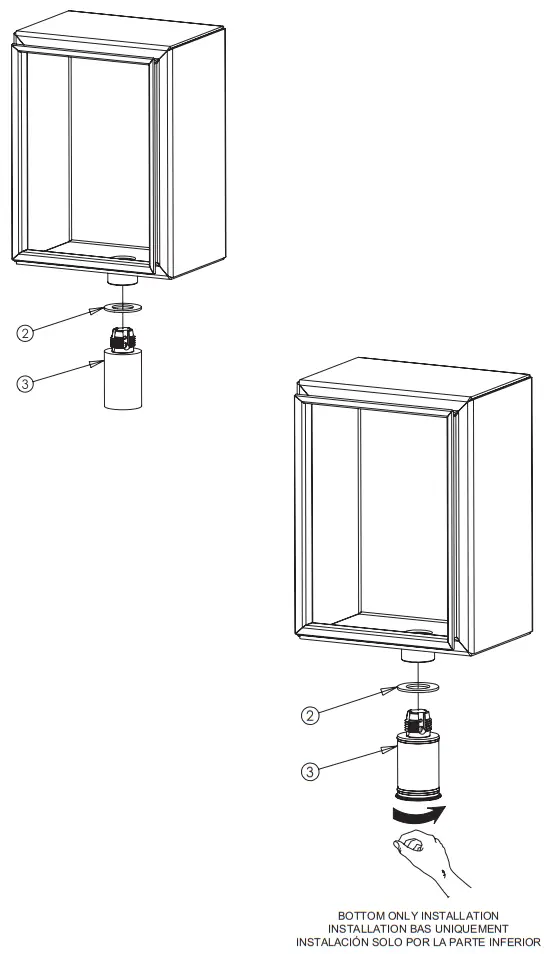 2
3
2
3
BOTTOM ONLY INSTALLATION
INSTALLATION BAS UNIQUEMENT
INSTALACIÓN SOLO POR LA PARTE INFERIOR