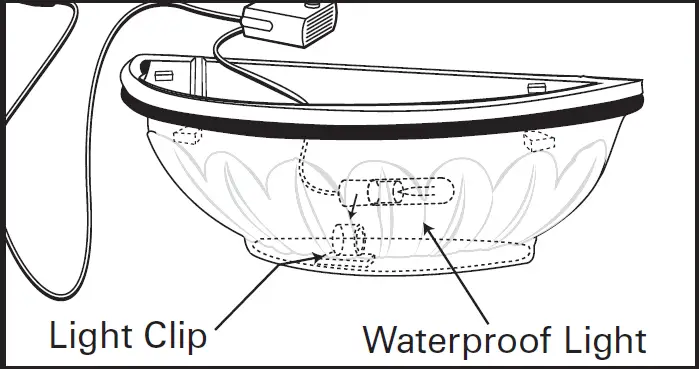 Light Clip

Waterproof Light