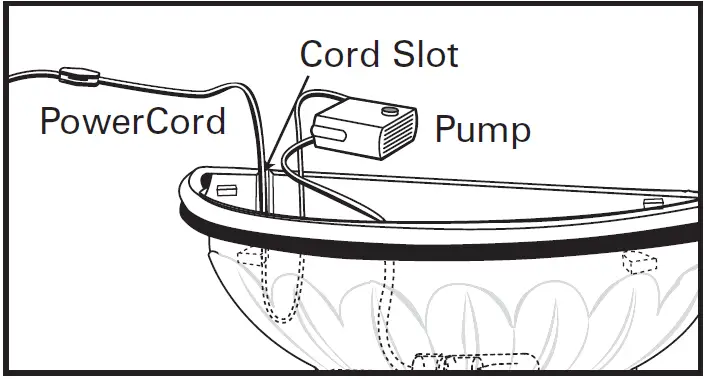 Cord Slot
PowerCord
Pump