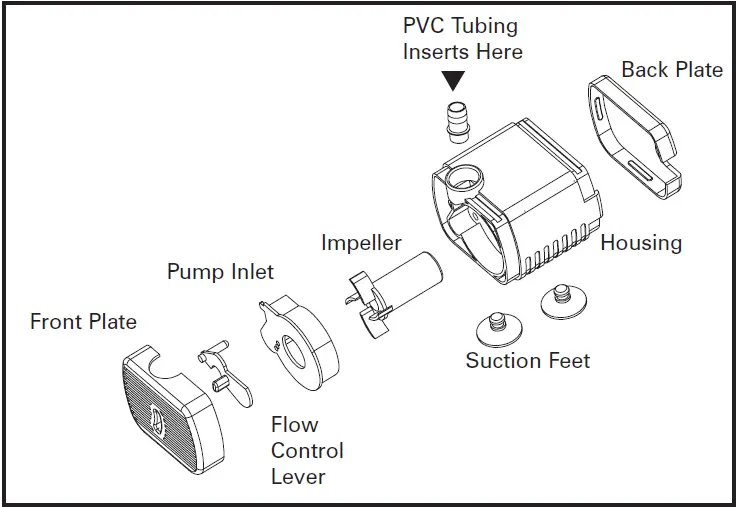 PVC Tubing
Inserts Here

Back Plate

Housing

Impeller

Pump Inlet

Front Plate

Suction Feet

Flow
Control
Lever