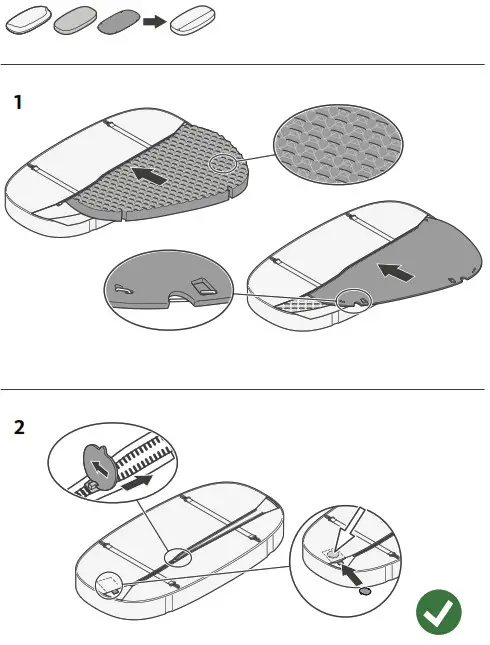 1

2