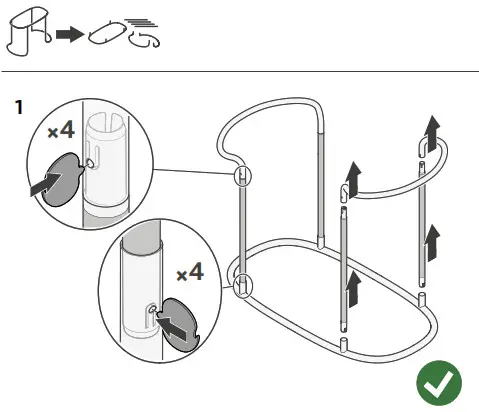 1

×4

×4