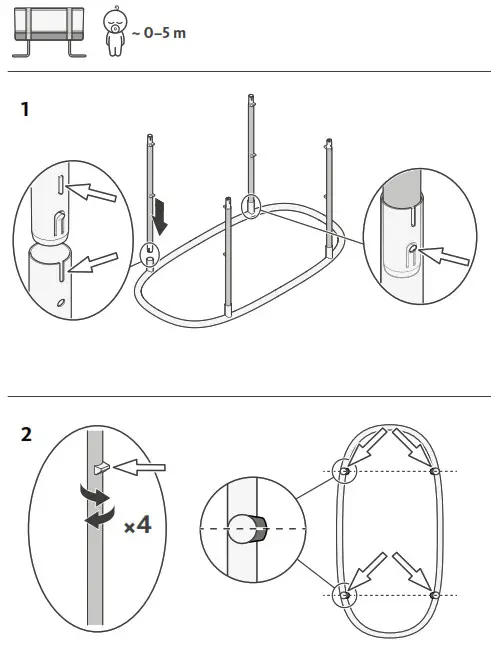 ~ 0–5 m

1

2

×4