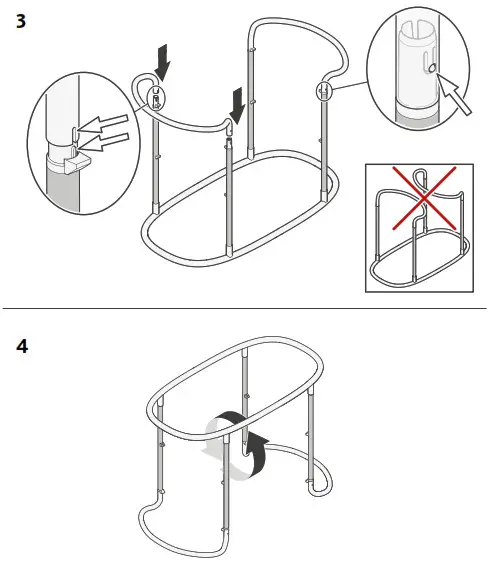 3

4