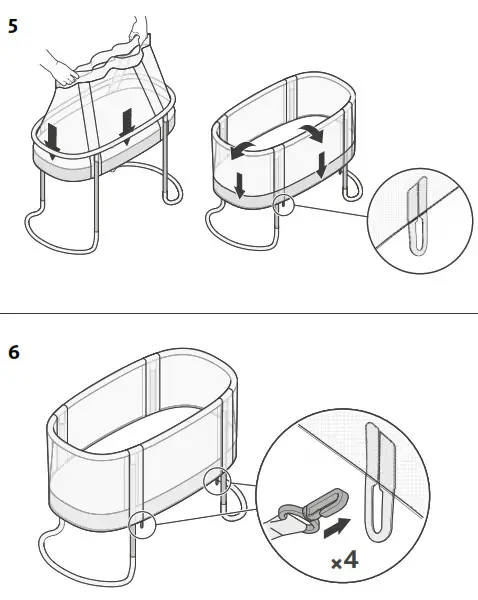 5

6

×4