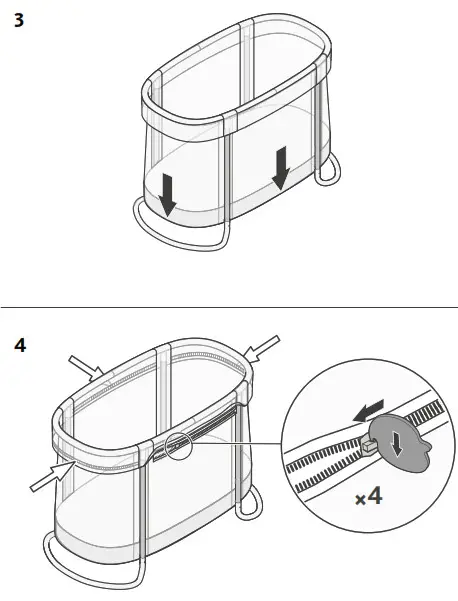 3

4

×4