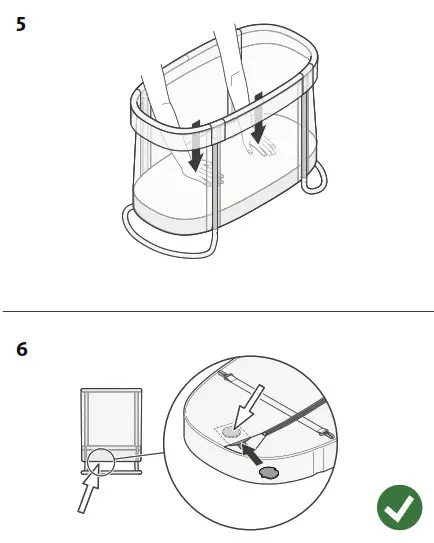 5

6